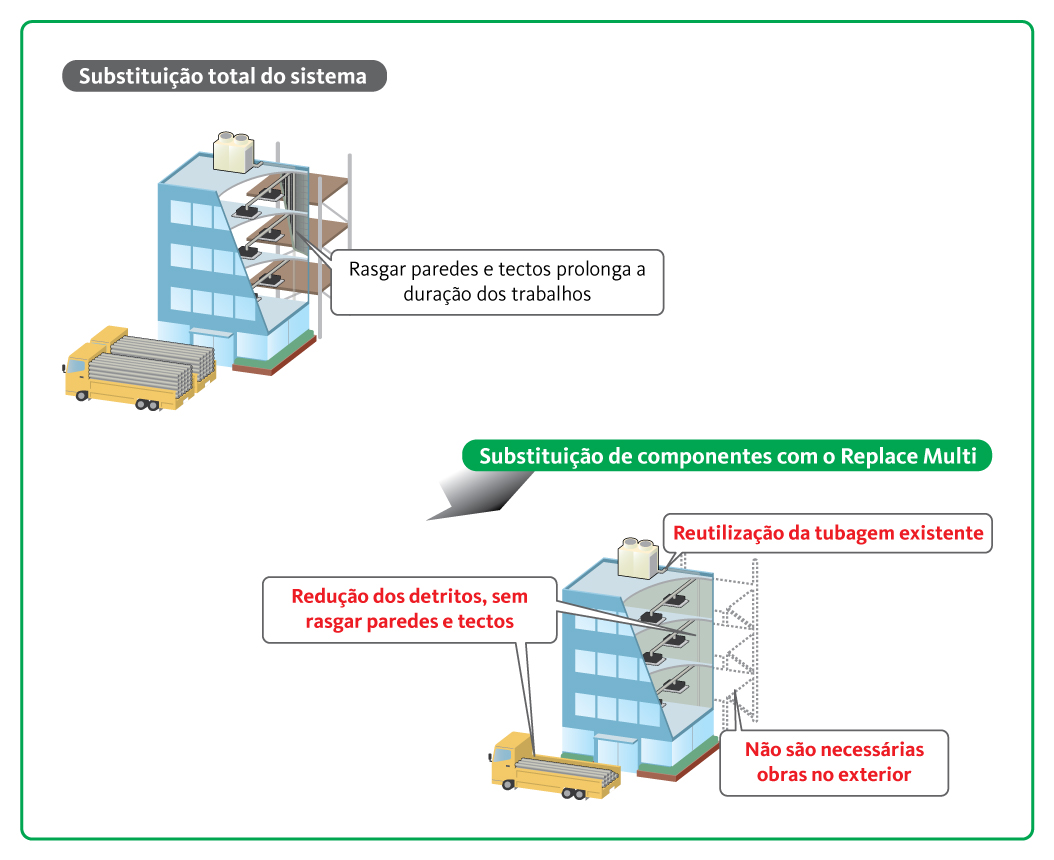 Substituição total do sistema

Rasgar paredes e tectos prolonga a duração dos trabalhos

Substituição de componentes com o Replace Multi

Reutilização da tubagem existente

Redução dos detritos, sem rasgar paredes e tectos

Não são necessárias obras no exterior